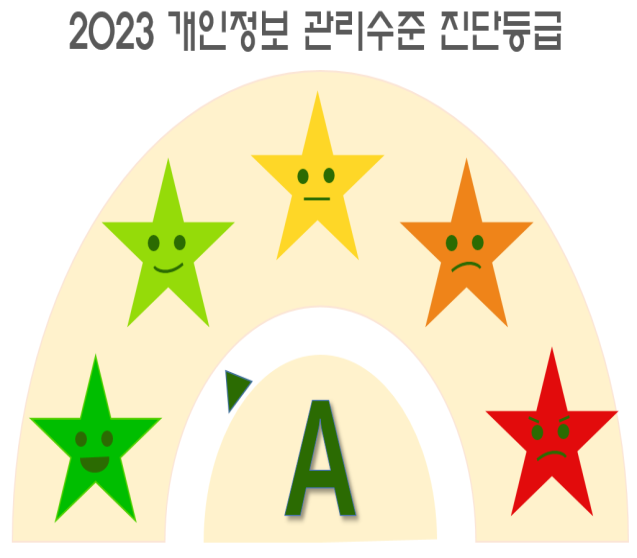 2023 개인정보 관리수준 진단등급

A